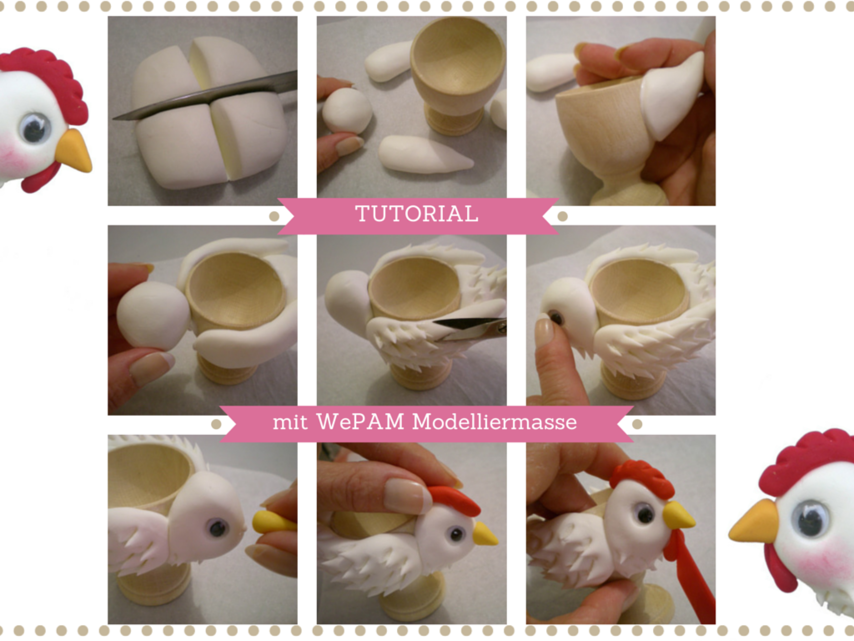 TUTORIAL

mit WePAM Modelliermasse