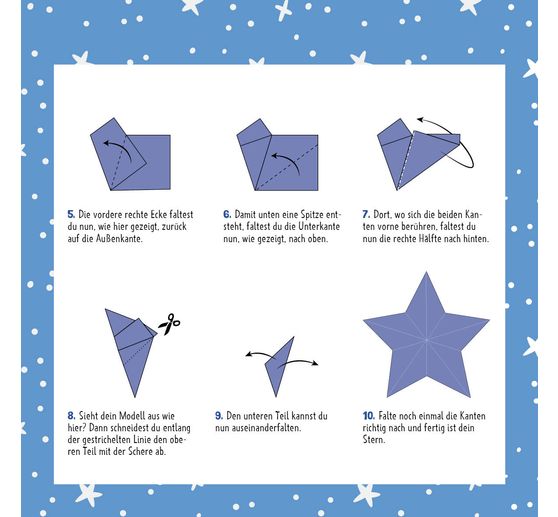 5. Die vordere rechte Ecke faltest du nun, wie hier gezeigt, zurück auf die Außenkante.

6. Damit unten eine Spitze entsteht, faltest du die Unterkante nun, wie gezeigt, nach oben.

7. Dort, wo sich die beiden Kanten vorne berühren, faltest du nun die rechte Hälfte nach hinten.

8. Sieht dein Modell aus wie hier? Dann schneidest du entlang der gestrichelten Linie den oberen Teil mit der Schere ab.

9. Den unteren Teil kannst du nun auseinanderfalten.

10. Falte noch einmal die Kanten richtig nach und fertig ist dein Stern.